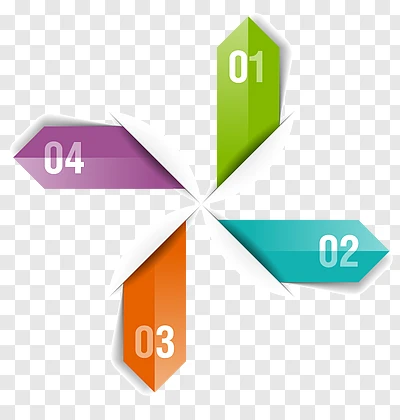 01

02

03

04